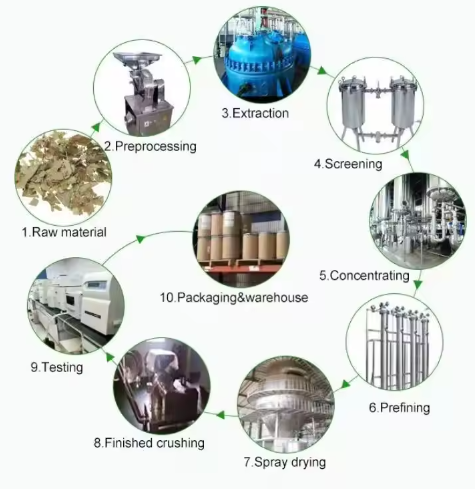 1.Raw material

2.Preprocessing

3.Extraction

4.Screening

5.Concentrating

6.Prefining

7.Spray drying

8.Finished crushing

9.Testing

10.Packaging&warehouse